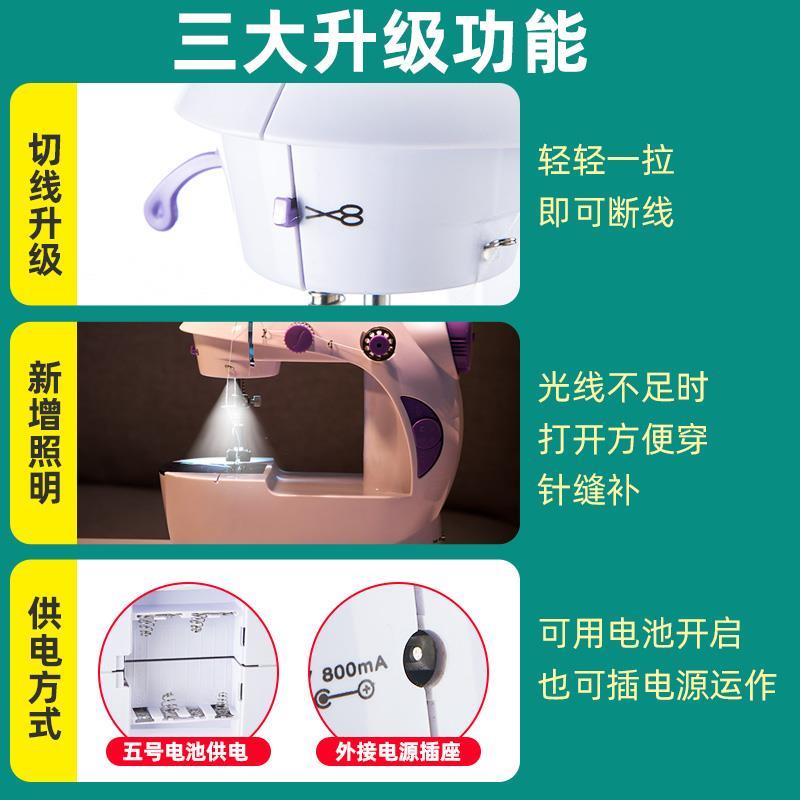 三大升级功能

切线升级

轻轻一拉
即可断线

新增照明

光线不足时
打开方便穿
针缝补

供电方式

800mA

五号电池供电

外接电源插座

可用电池开启
也可插电源运作