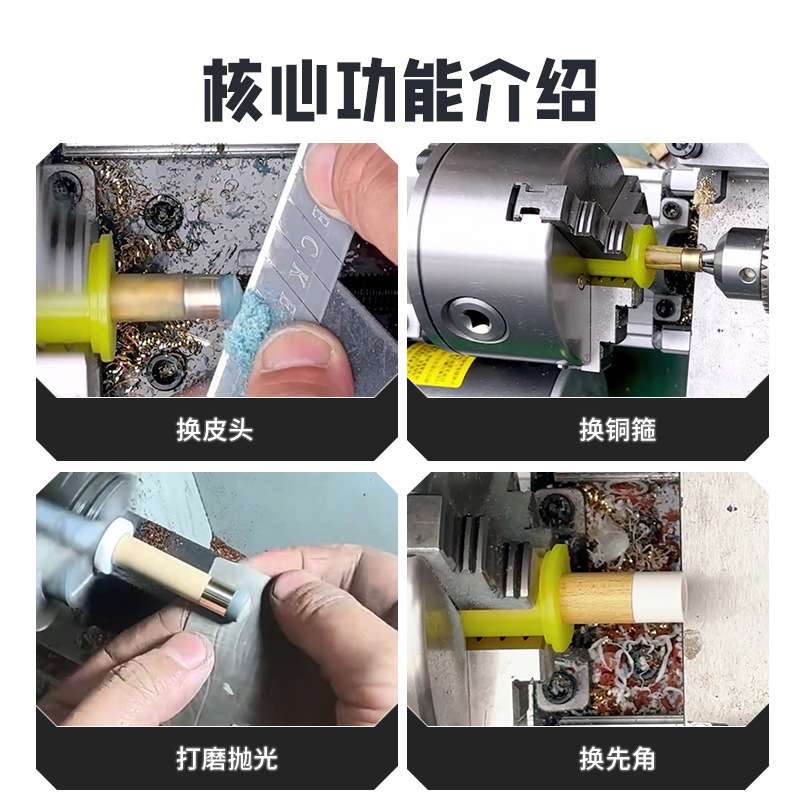 核心功能介绍

换皮头

换铜箍

打磨抛光

换先角