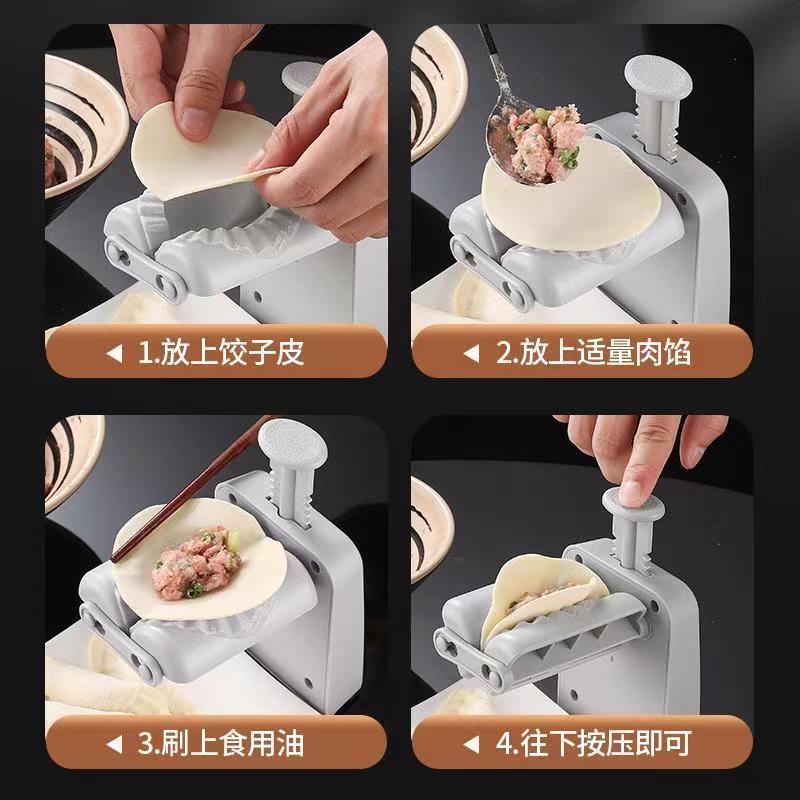 1.放上饺子皮

2.放上适量肉馅

3.刷上食用油

4.往下按压即可