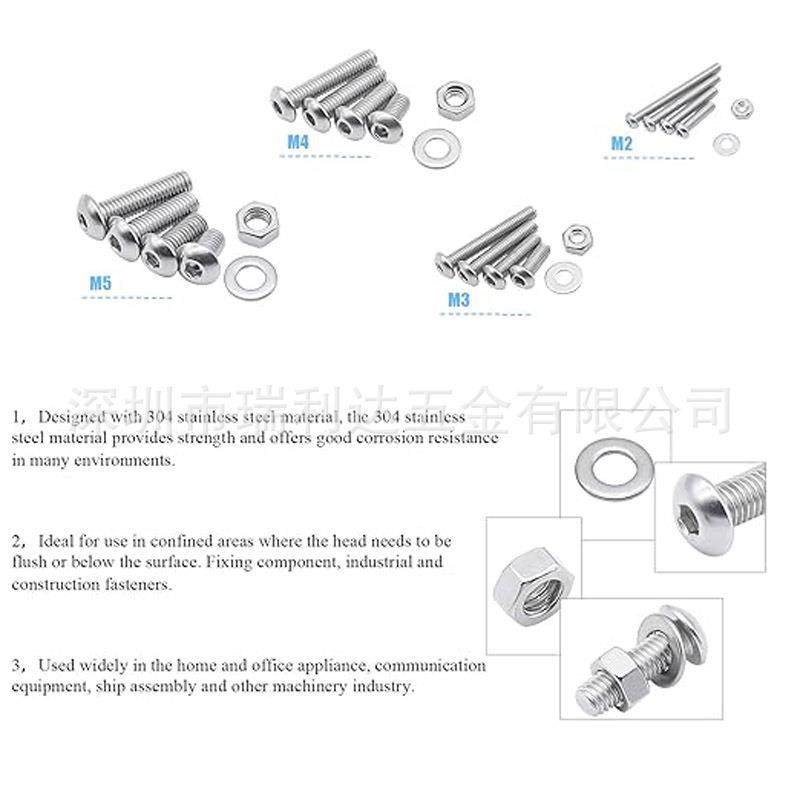 M4

M2

M5

M3

深圳市瑞利达五金有限公司

1，Designed with 304 stainless steel material, the 304 stainless steel material provides strength and offers good corrosion resistance in many environments.

2，Ideal for use in confined areas where the head needs to be flush or below the surface. Fixing component, industrial and construction fasteners.

3，Used widely in the home and office appliance, communication equipment, ship assembly and other machinery industry.