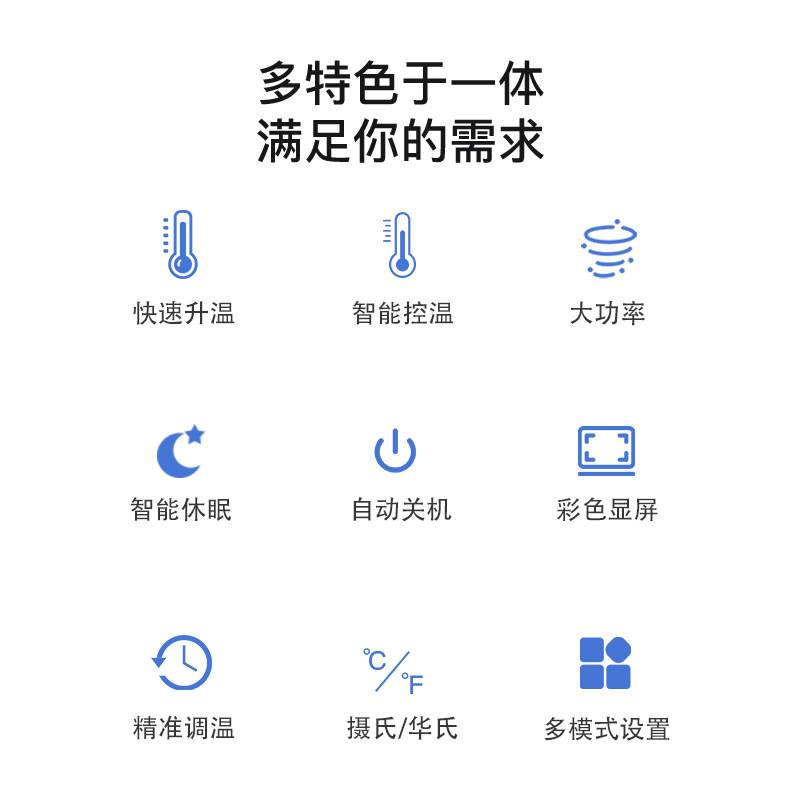 多特色于一体
满足你的需求

快速升温

智能控温

大功率

智能休眠

自动关机

彩色显屏

精准调温

°C/°F
摄氏/华氏

多模式设置