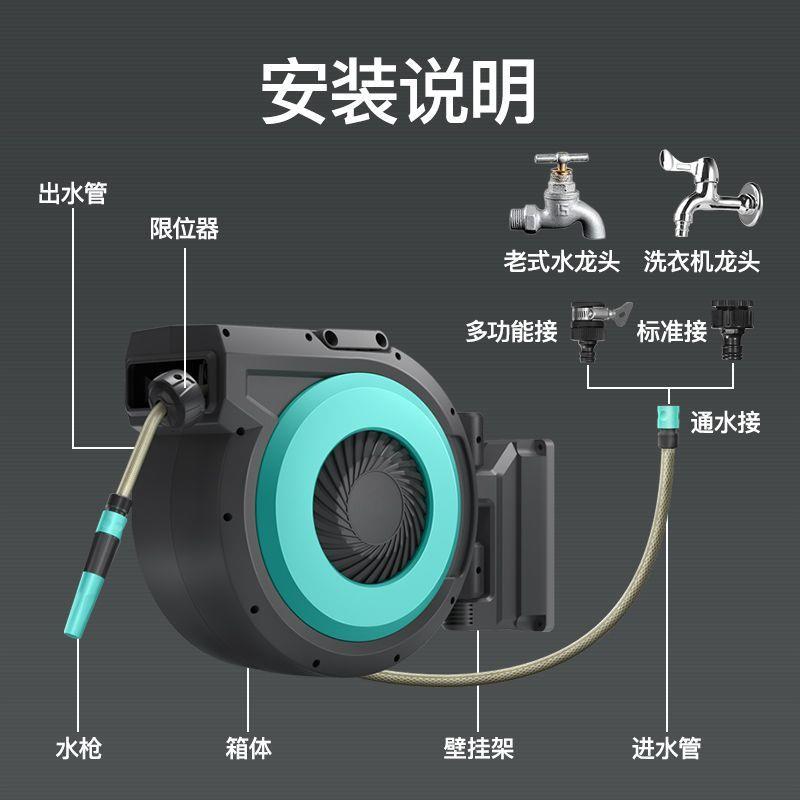 安装说明

出水管

限位器

老式水龙头

洗衣机龙头

多功能接

标准接

通水接

水枪

箱体

壁挂架

进水管