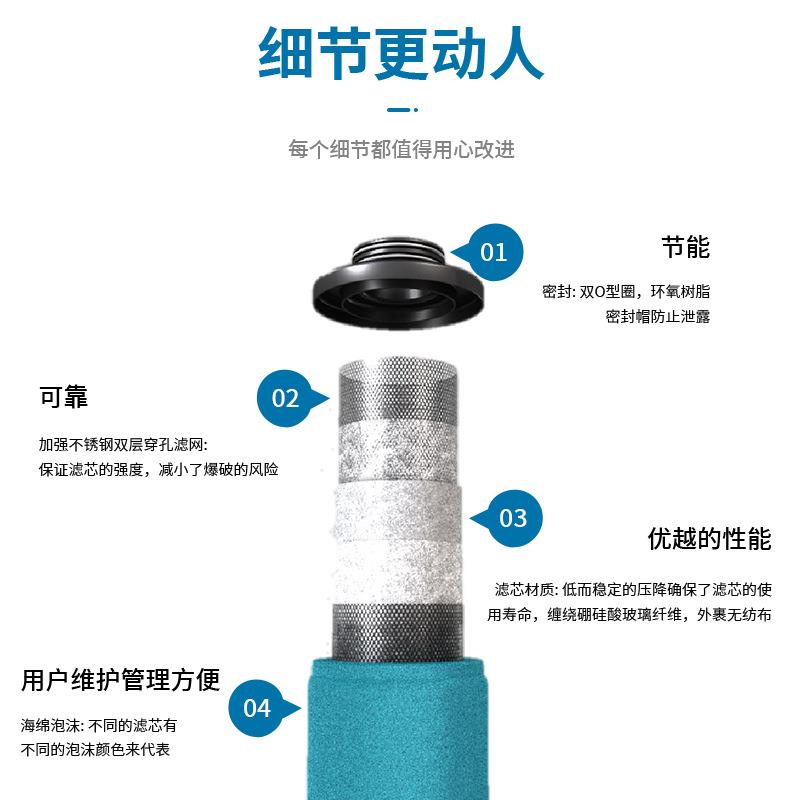 细节更动人

每个细节都值得用心改进

01

节能

密封: 双O型圈，环氧树脂密封帽防止泄露

02

可靠

加强不锈钢双层穿孔滤网: 保证滤芯的强度，减小了爆破的风险

03

优越的性能

滤芯材质: 低而稳定的压降确保了滤芯的使用寿命，缠绕硼硅酸玻璃纤维，外裹无纺布

04

用户维护管理方便

海绵泡沫: 不同的滤芯有不同的泡沫颜色来代表