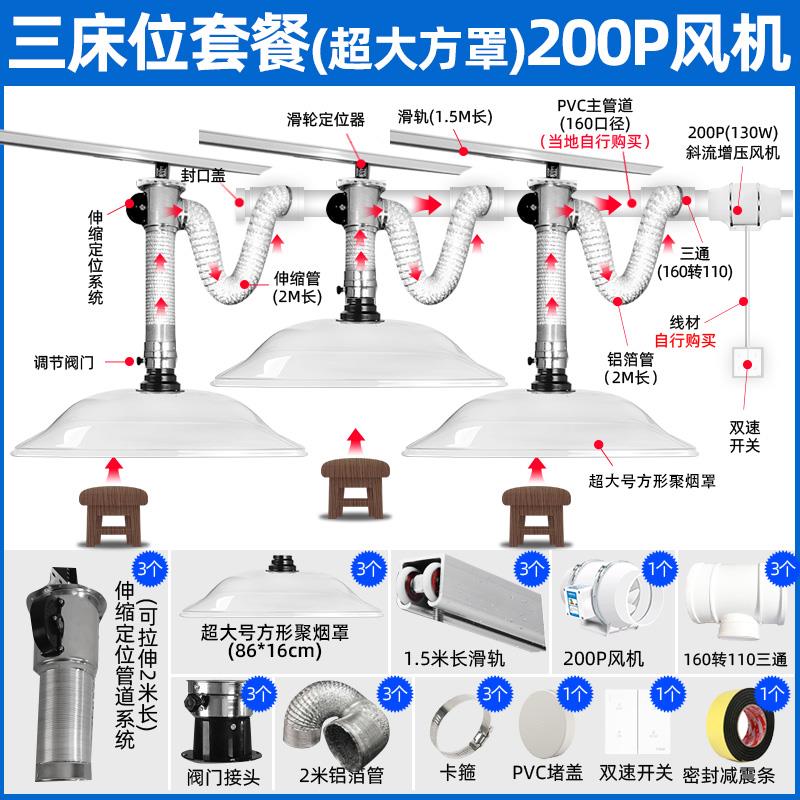 三床位套餐(超大方罩)200P风机

滑轮定位器
滑轨(1.5M长)
PVC主管道
(160口径)
(当地自行购买)
200P(130W)
斜流增压风机
封口盖
伸缩定位系统
伸缩管
(2M长)
三通
(160转110)
线材
自行购买
调节阀门
铝箔管
(2M长)
双速开关
超大号方形聚烟罩

3个
伸缩定位管道系统
(可拉伸2米长)
3个
超大号方形聚烟罩
(86*16cm)
3个
1.5米长滑轨
1个
200P风机
3个
160转110三通
3个
阀门接头
3个
2米铝箔管
3个
卡箍
1个
PVC堵盖
1个
双速开关
1个
密封减震条