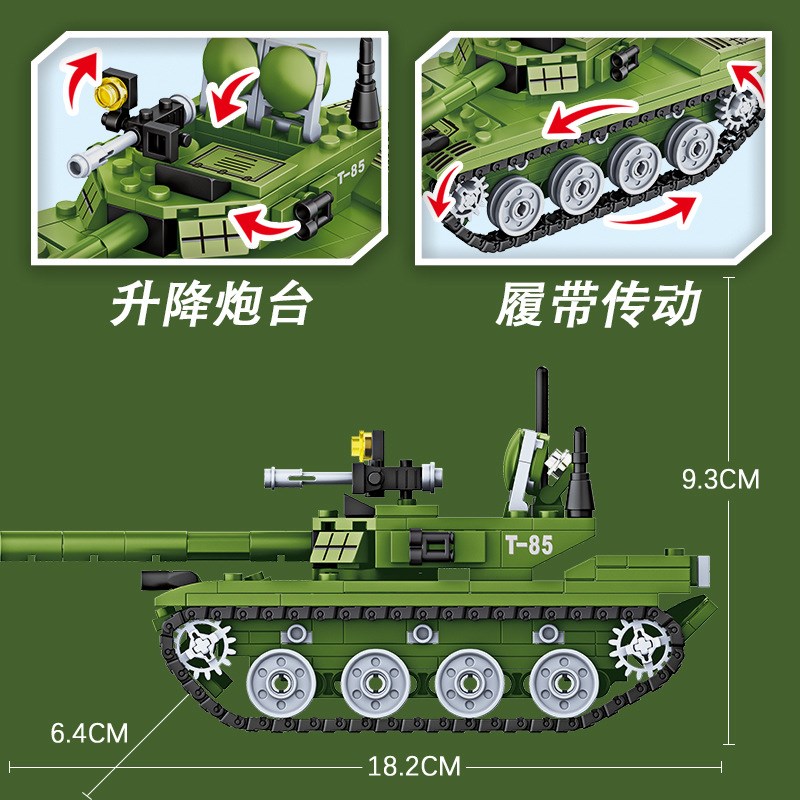 T-85

升降炮台

履带传动

9.3CM

T-85

6.4CM

18.2CM