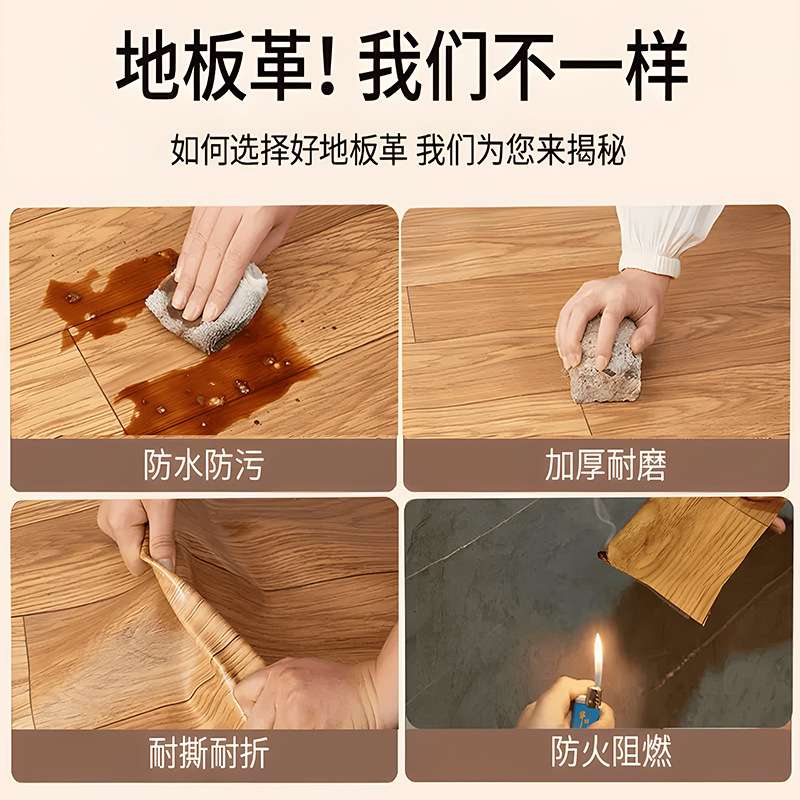 地板革！我们不一样

如何选择好地板革 我们为您来揭秘

防水防污

加厚耐磨

耐撕耐折

防火阻燃