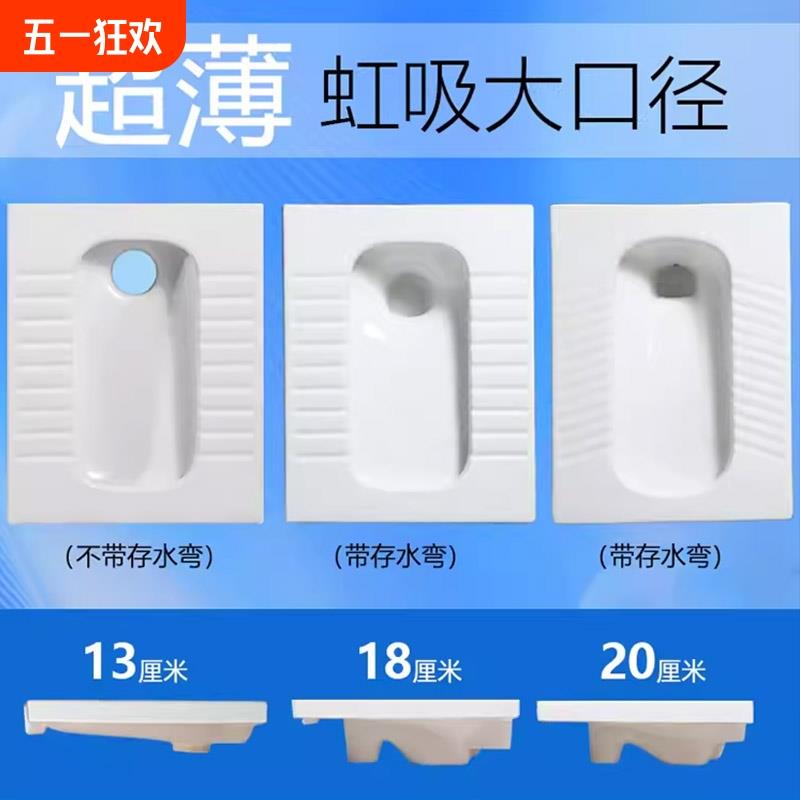 五一狂欢

超薄 虹吸大口径

（不带存水弯）

（带存水弯）

（带存水弯）

13厘米

18厘米

20厘米