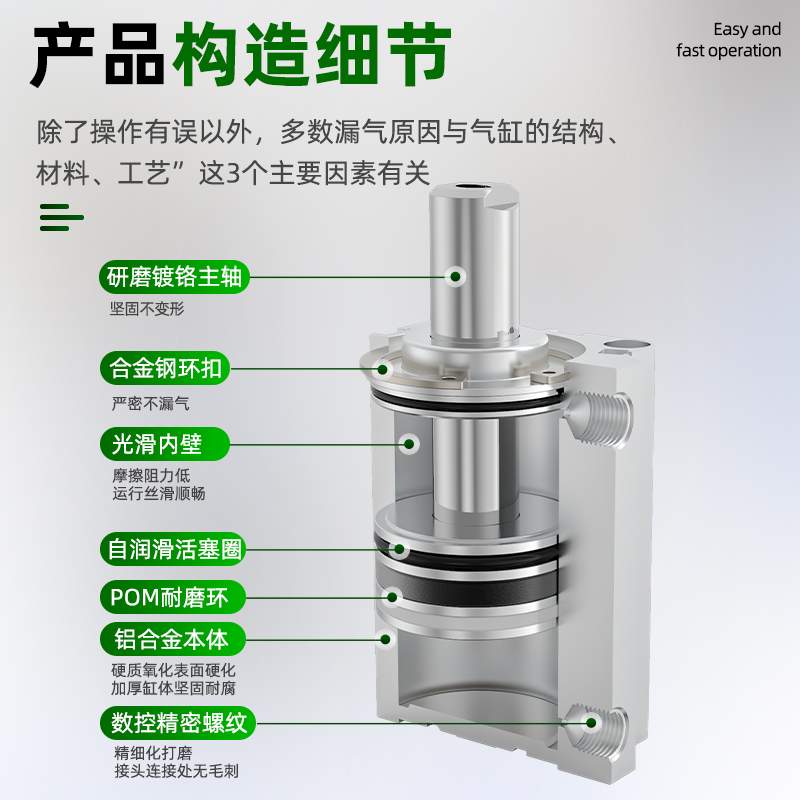 产品构造细节

Easy and fast operation

除了操作有误以外，多数漏气原因与气缸的结构、材料、工艺”这3个主要因素有关

研磨镀铬主轴
坚固不变形

合金钢环扣
严密不漏气

光滑内壁
摩擦阻力低
运行丝滑顺畅

自润滑活塞圈

POM耐磨环

铝合金本体
硬质氧化表面硬化
加厚缸体坚固耐腐

数控精密螺纹
精细化打磨
接头连接处无毛刺