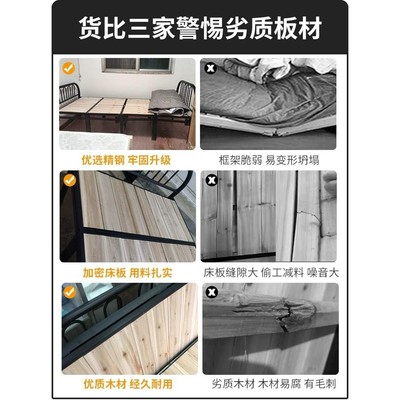 货比三家警惕劣质板材

优选精钢 牢固升级

框架脆弱 易变形坍塌

加密床板 用料扎实

床板缝隙大 偷工减料 噪音大

优质木材 经久耐用

劣质木材 木材易腐 有毛刺