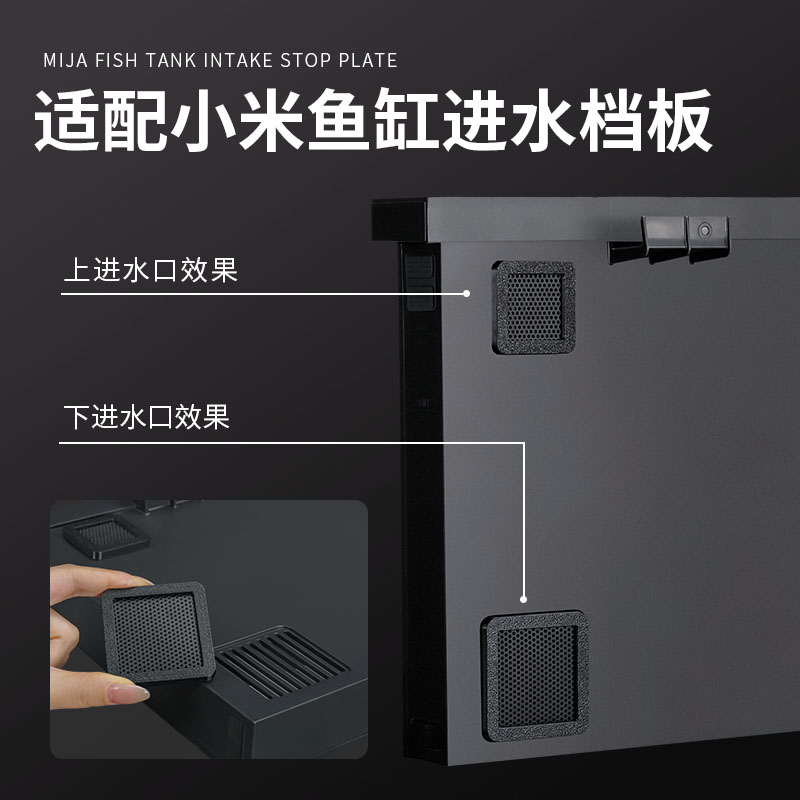 MIJA FISH TANK INTAKE STOP PLATE

适配小米鱼缸进水档板

上进水口效果

下进水口效果