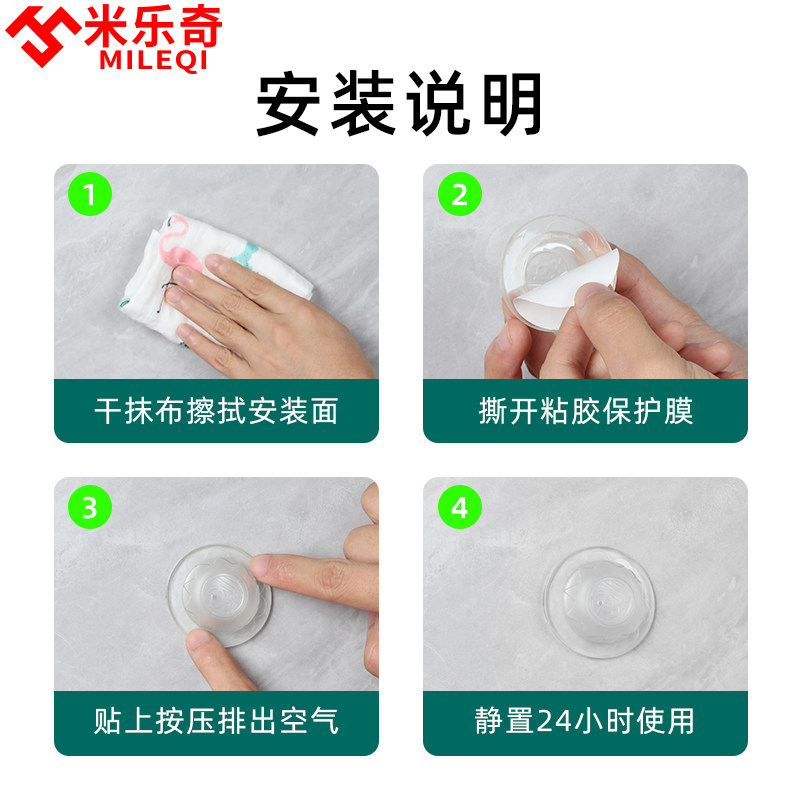 米乐奇
MILEQI

安装说明

1
干抹布擦拭安装面

2
撕开粘胶保护膜

3
贴上按压排出空气

4
静置24小时使用