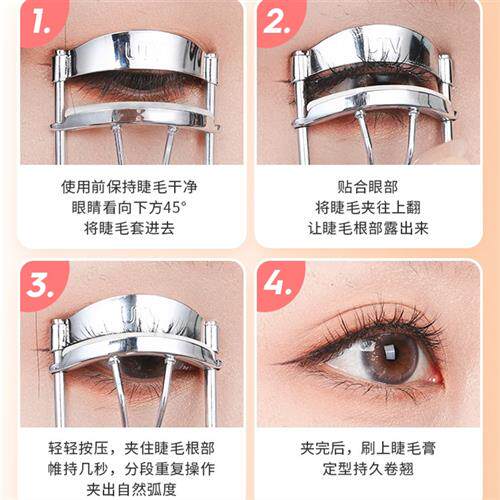 1.

使用前保持睫毛干净
眼睛看向下方45°
将睫毛套进去

2.

贴合眼部
将睫毛夹往上翻
让睫毛根部露出来

3.

轻轻按压，夹住睫毛根部
帷持几秒，分段重复操作
夹出自然弧度

4.

夹完后，刷上睫毛膏
定型持久卷翘