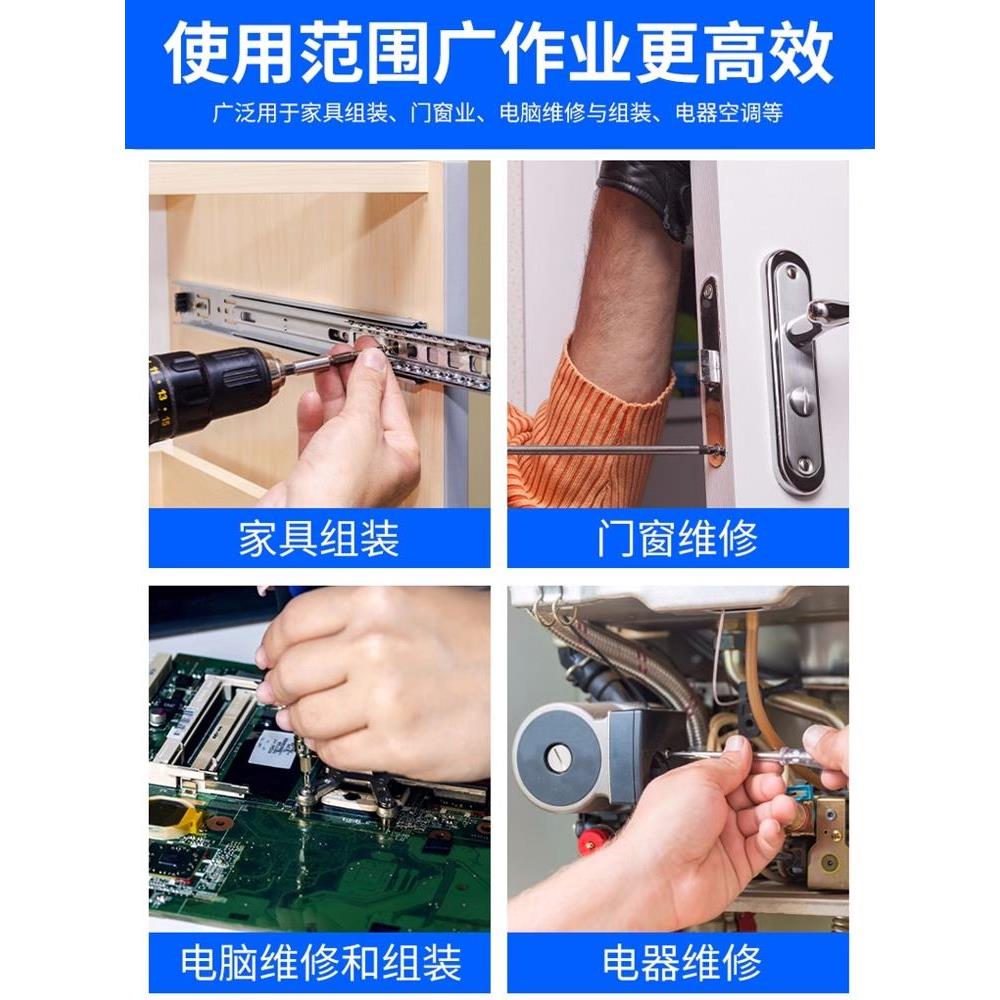 使用范围广作业更高效

广泛用于家具组装、门窗业、电脑维修与组装、电器空调等

家具组装

门窗维修

电脑维修和组装

电器维修