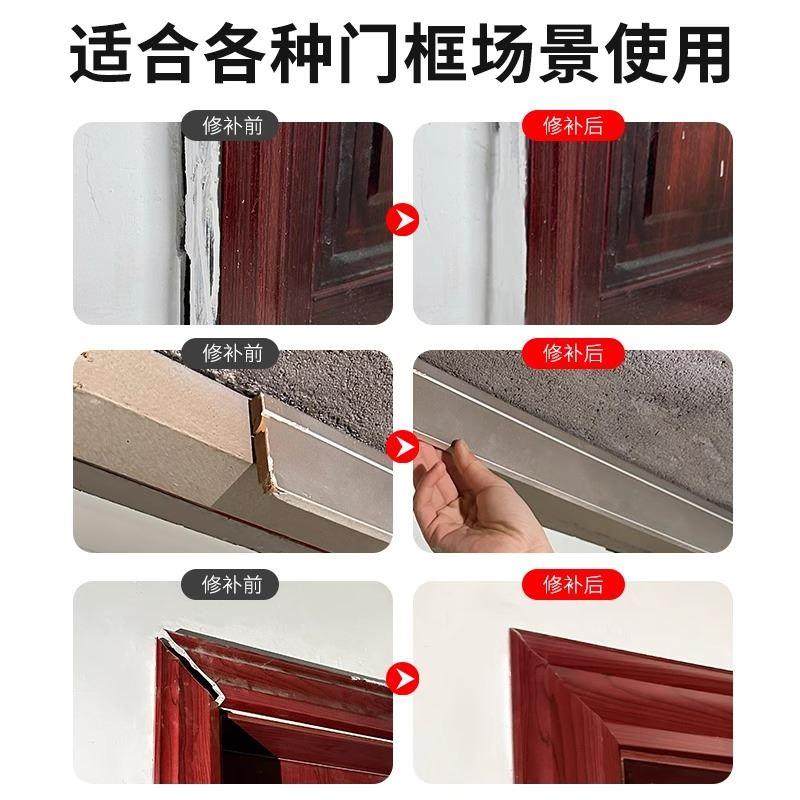 适合各种门框场景使用

修补前

修补后

修补前

修补后

修补前

修补后