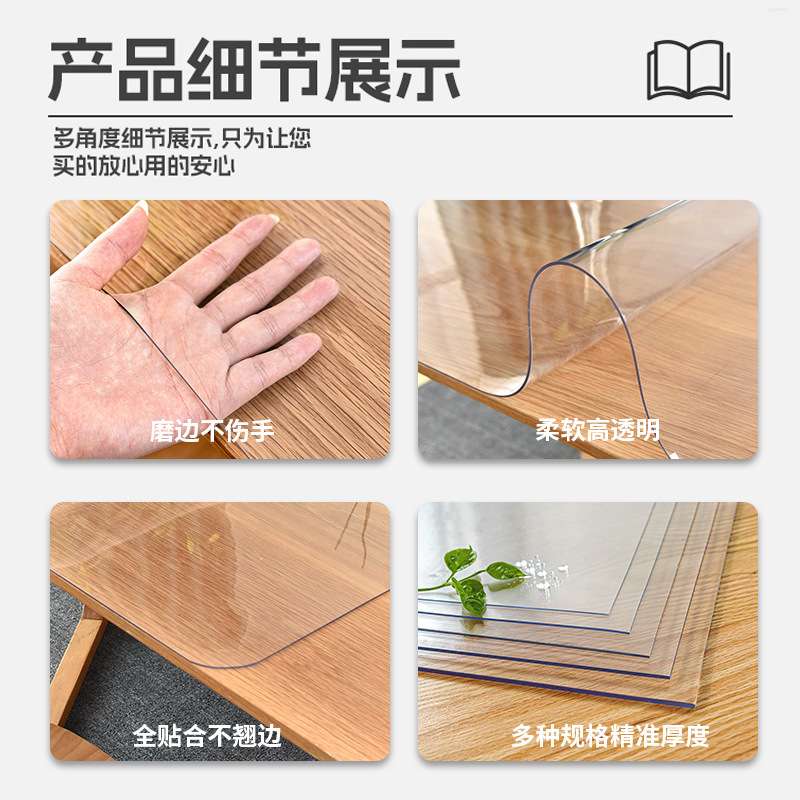 产品细节展示

多角度细节展示,只为让您买的放心用的安心

磨边不伤手

柔软高透明

全贴合不翘边

多种规格精准厚度