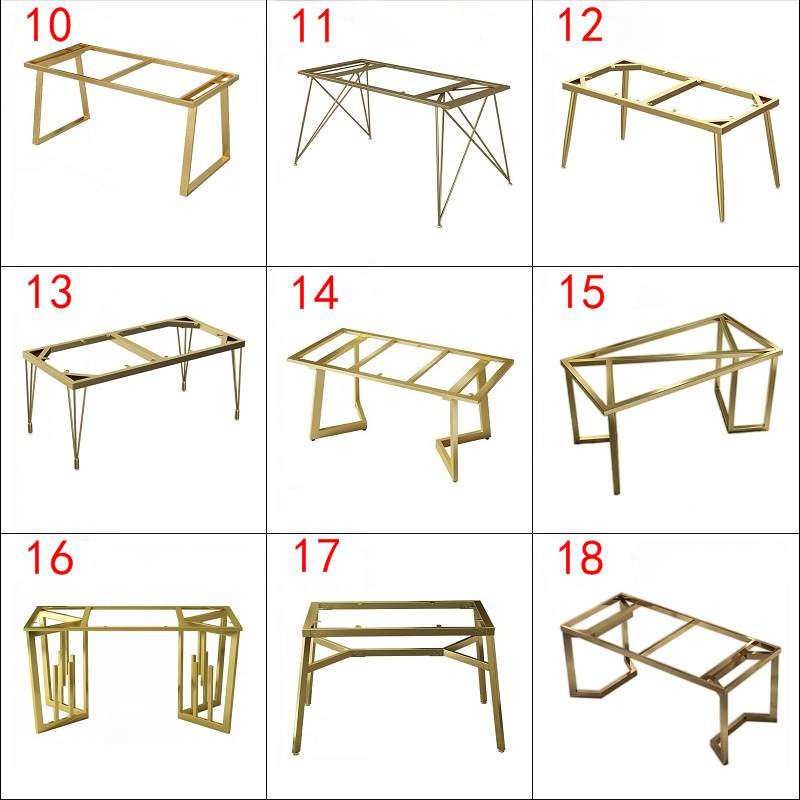 10
11
12
13
14
15
16
17
18