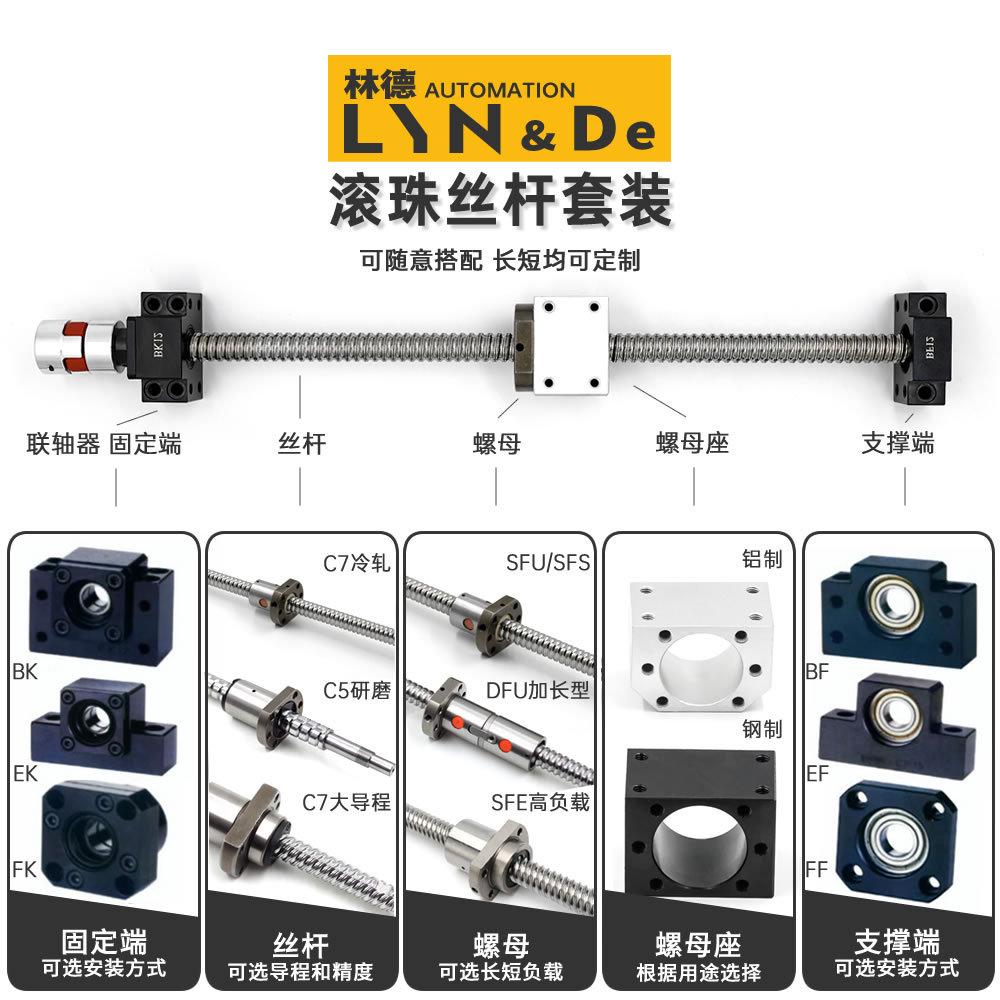 林德 AUTOMATION
LYN & De
滚珠丝杆套装

可随意搭配 长短均可定制

BK15

BF15

联轴器 固定端

丝杆

螺母

螺母座

支撑端

BK

EK

FK

固定端
可选安装方式

C7冷轧

C5研磨

C7大导程

丝杆
可选导程和精度

SFU/SFS

DFU加长型

SFE高负载

螺母
可选长短负载

铝制

钢制

螺母座
根据用途选择

BF

EF

FF

支撑端
可选安装方式