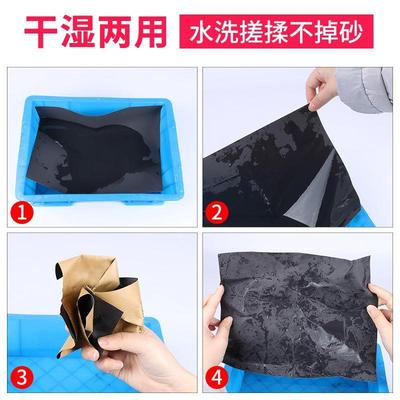 干湿两用 水洗搓揉不掉砂

1

2

3

4