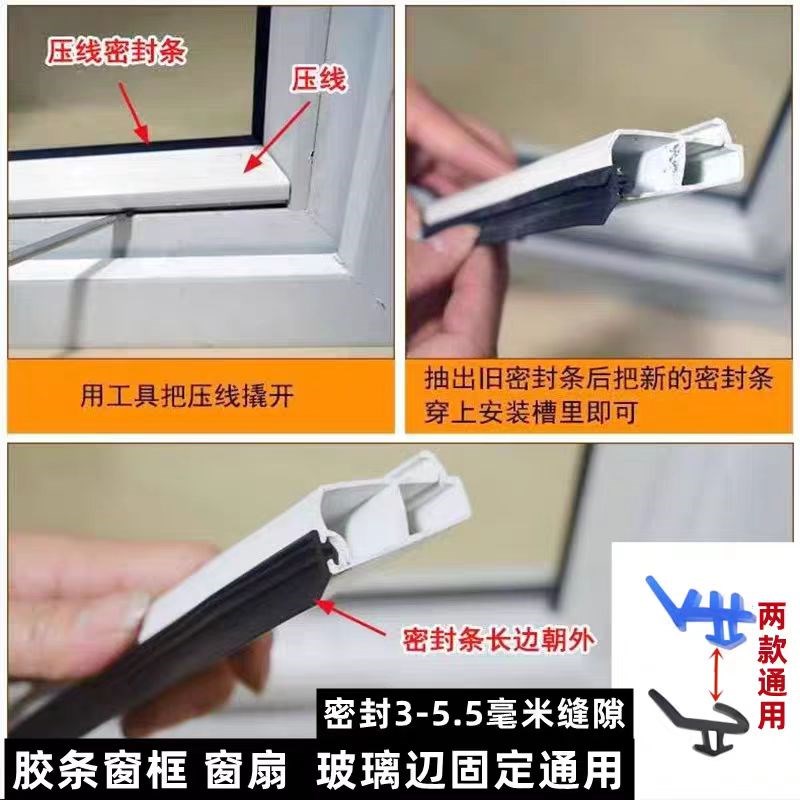 压线密封条

压线

用工具把压线撬开

抽出旧密封条后把新的密封条穿上安装槽里即可

密封条长边朝外

两款通用

密封3-5.5毫米缝隙

胶条窗框 窗扇 玻璃边固定通用