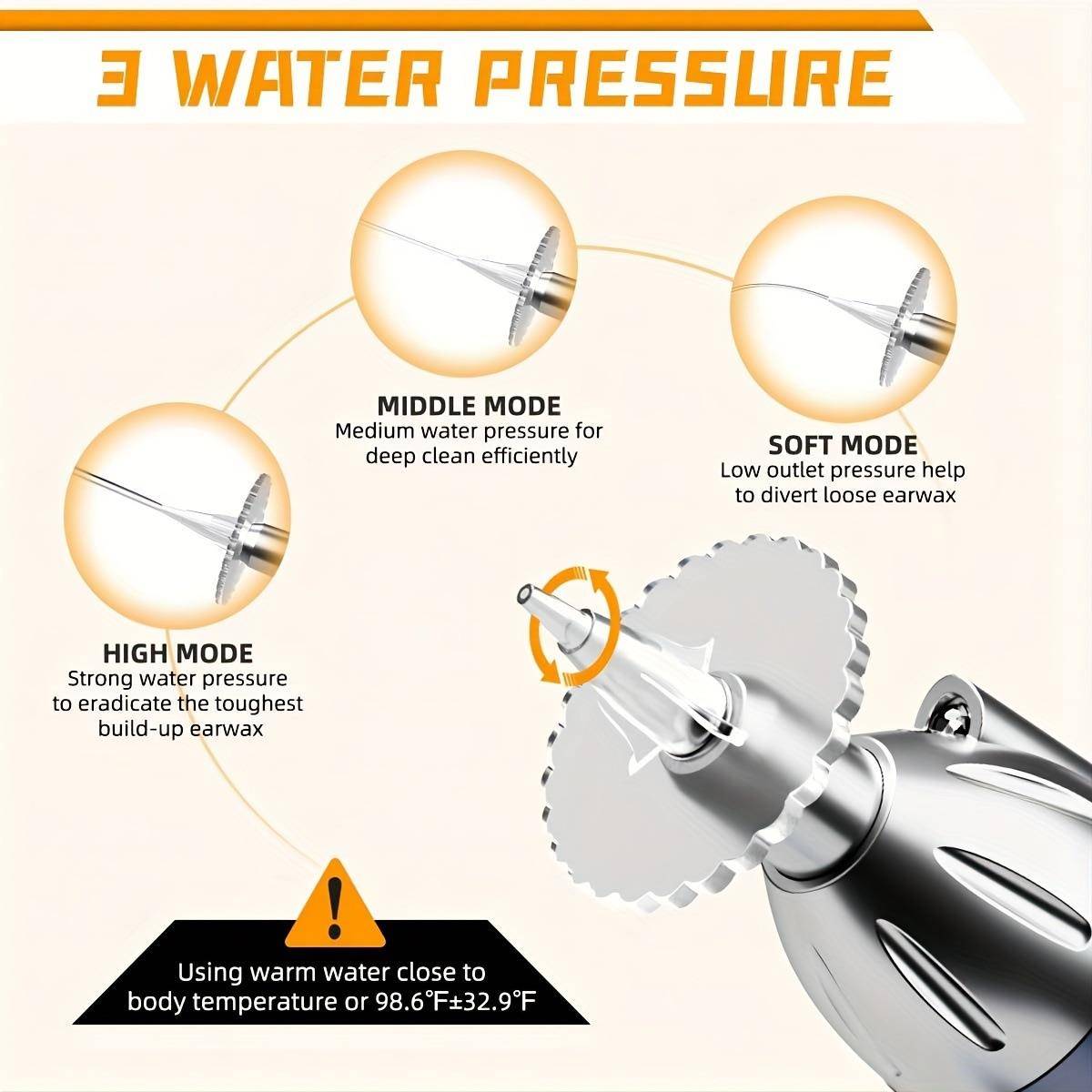 3 WATER PRESSURE

MIDDLE MODE
Medium water pressure for deep clean efficiently

SOFT MODE
Low outlet pressure help to divert loose earwax

HIGH MODE
Strong water pressure to eradicate the toughest build-up earwax

Using warm water close to body temperature or 98.6°F±32.9°F