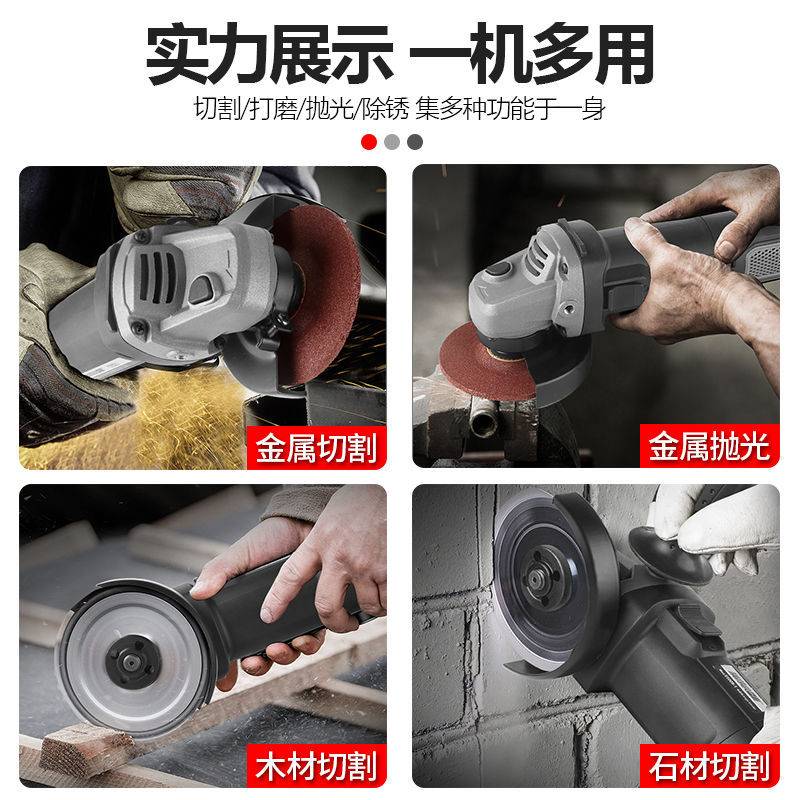 实力展示 一机多用

切割/打磨/抛光/除锈 集多种功能于一身

金属切割

金属抛光

木材切割

石材切割