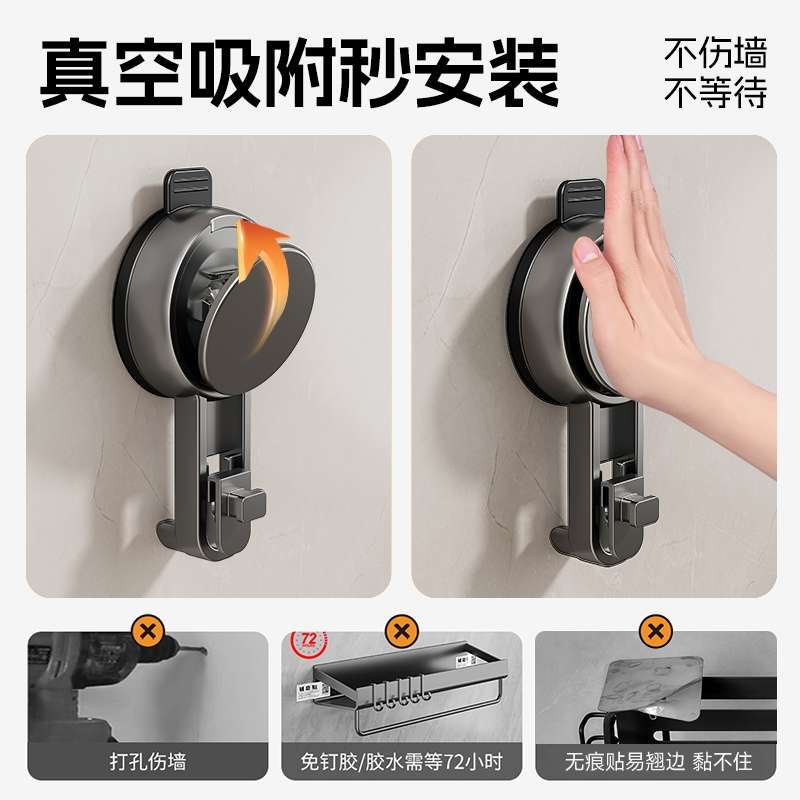 真空吸附秒安装

不伤墙
不等待

72

打孔伤墙

免钉胶/胶水需等72小时

无痕贴易翘边 黏不住