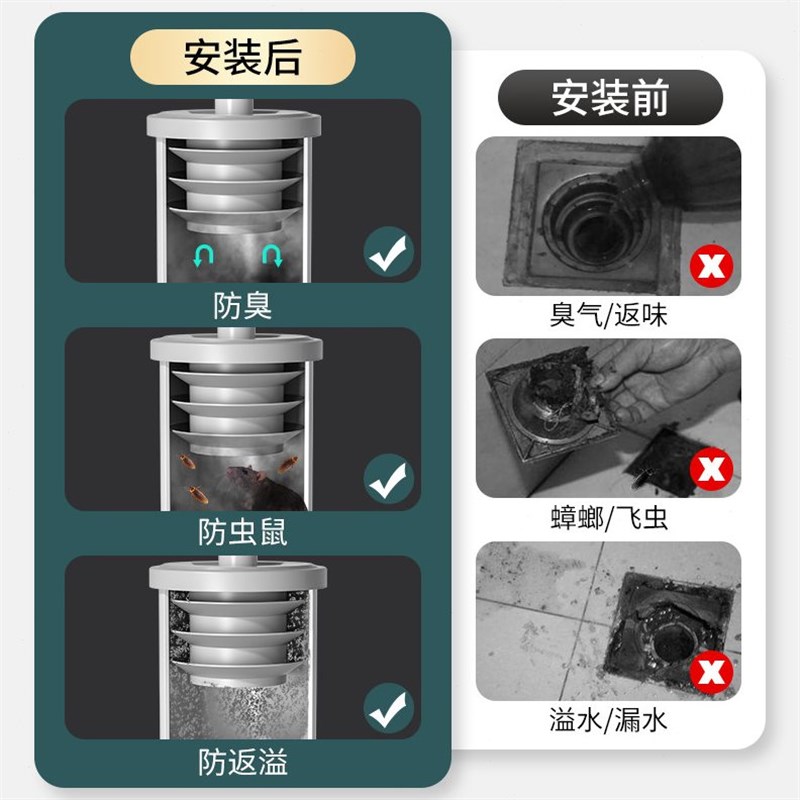 安装后

防臭

防虫鼠

防返溢

安装前

臭气/返味

蟑螂/飞虫

溢水/漏水