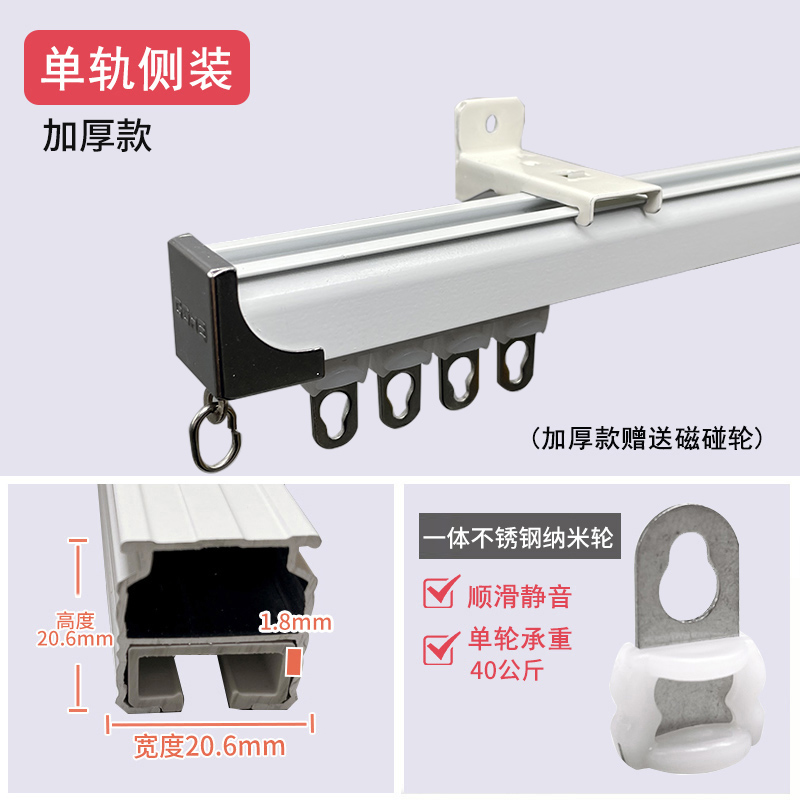 单轨侧装

加厚款

（加厚款赠送磁碰轮）

高度
20.6mm

1.8mm

宽度20.6mm

一体不锈钢纳米轮

顺滑静音

单轮承重
40公斤