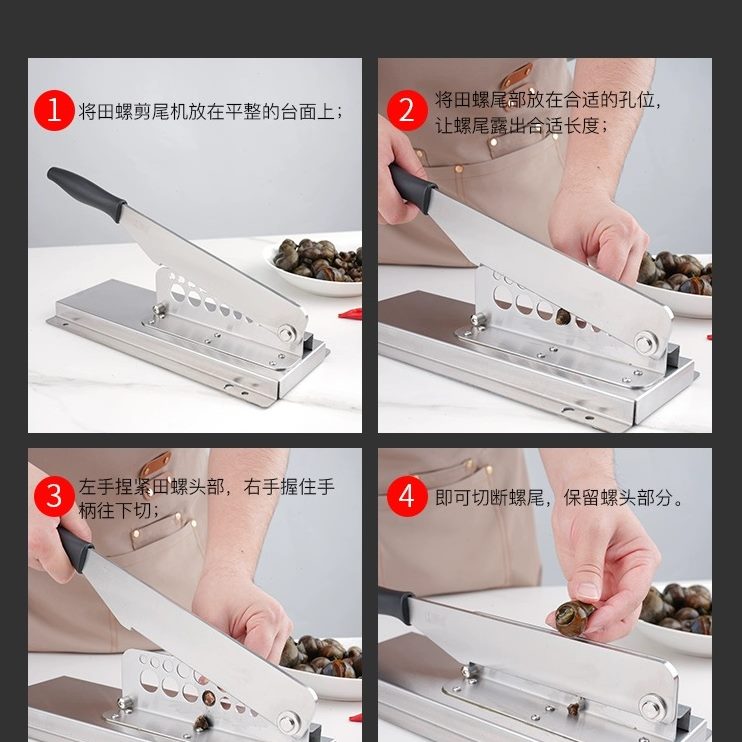 1 将田螺剪尾机放在平整的台面上；

2 将田螺尾部放在合适的孔位，让螺尾露出合适长度；

3 左手捏紧田螺头部，右手握住手柄往下切；

4 即可切断螺尾，保留螺头部分。