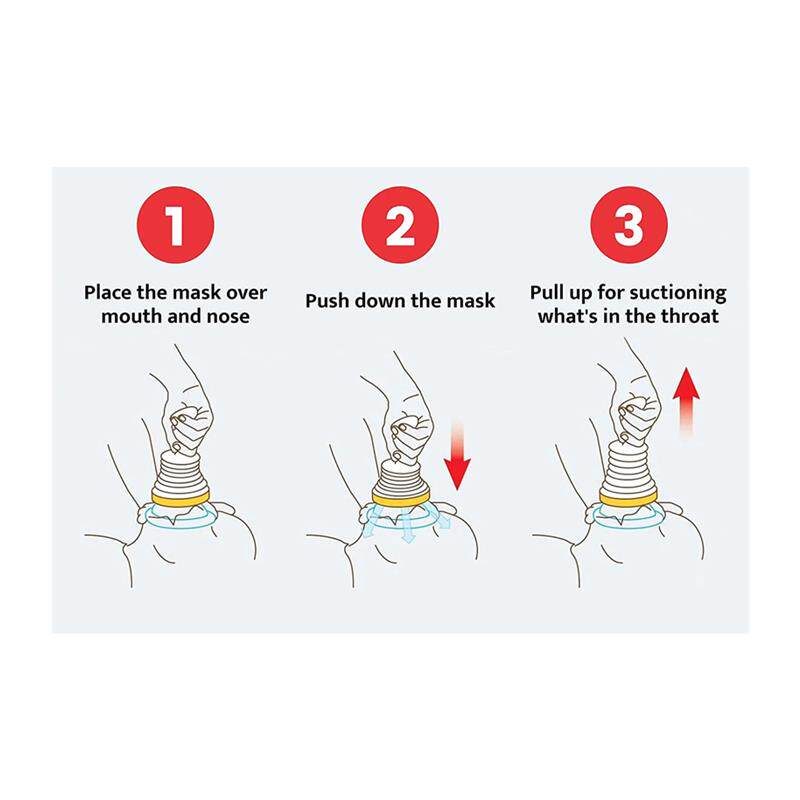 1

Place the mask over mouth and nose

2

Push down the mask

3

Pull up for suctioning what's in the throat