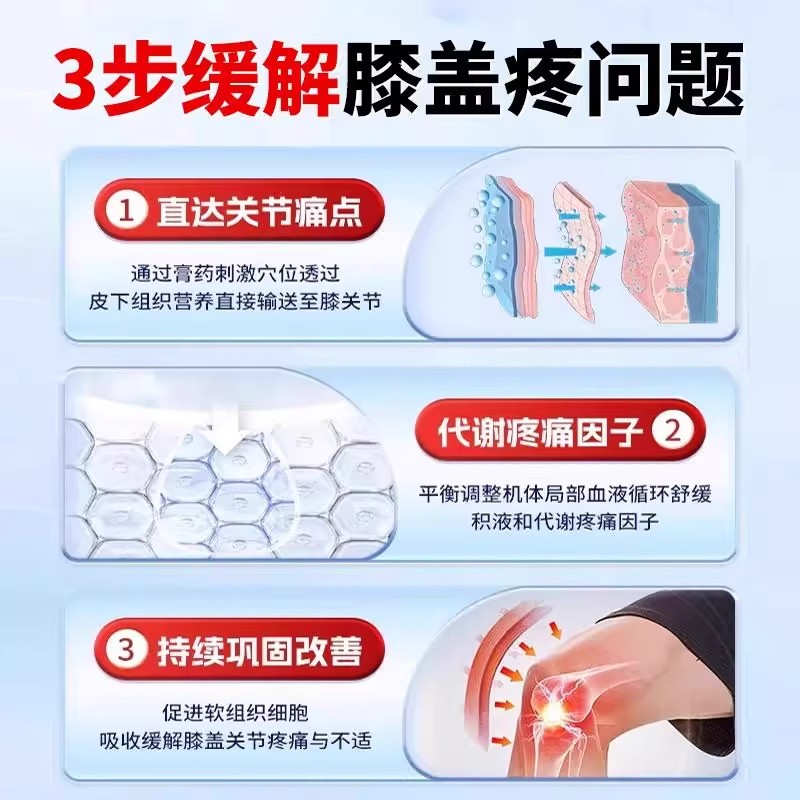 3步缓解膝盖疼问题

① 直达关节痛点

通过膏药刺激穴位透过
皮下组织营养直接输送至膝关节

代谢疼痛因子 ②

平衡调整机体局部血液循环舒缓
积液和代谢疼痛因子

③ 持续巩固改善

促进软组织细胞
吸收缓解膝盖关节疼痛与不适