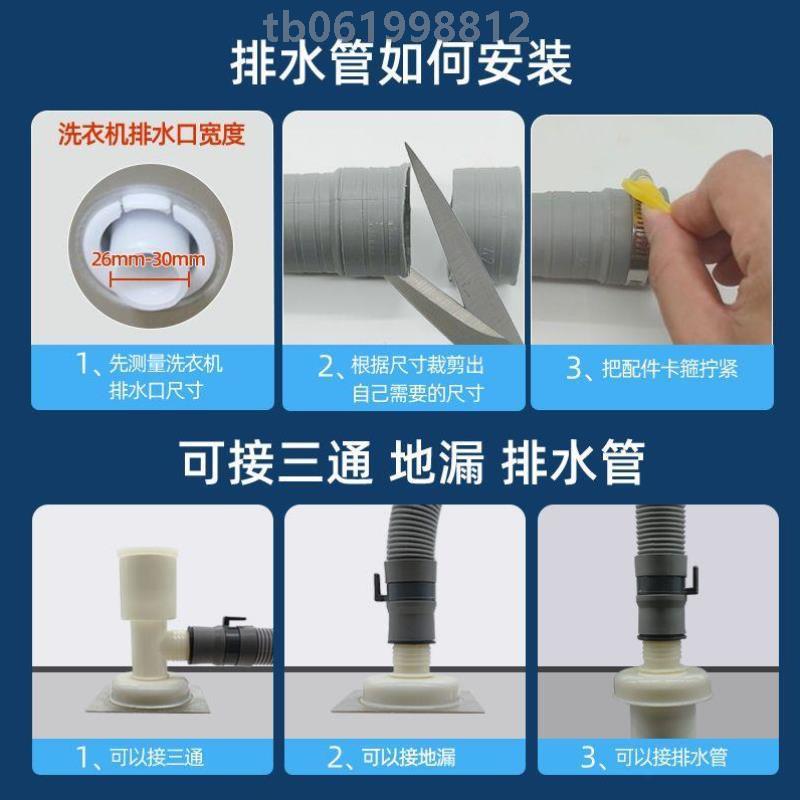 tb061998812

排水管如何安装

洗衣机排水口宽度

26mm-30mm

1、先测量洗衣机排水口尺寸

2、根据尺寸裁剪出自己需要的尺寸

3、把配件卡箍拧紧

可接三通 地漏 排水管

1、可以接三通

2、可以接地漏

3、可以接排水管