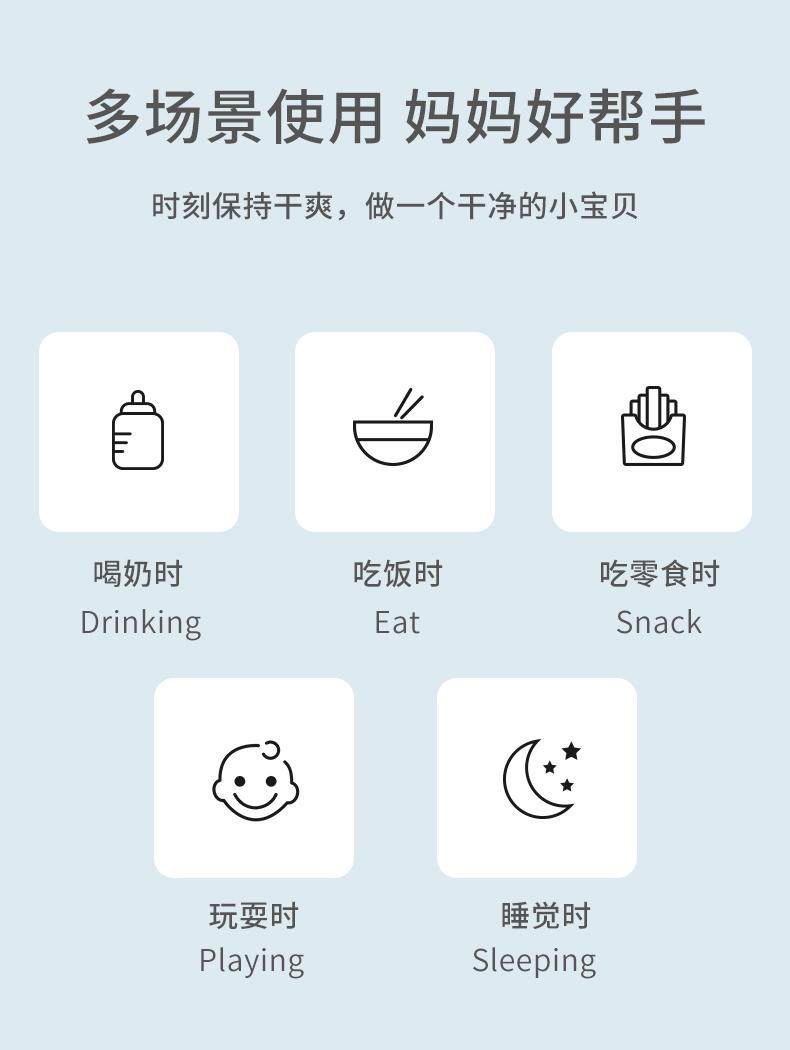 多场景使用 妈妈好帮手

时刻保持干爽，做一个干净的小宝贝

喝奶时
Drinking

吃饭时
Eat

吃零食时
Snack

玩耍时
Playing

睡觉时
Sleeping