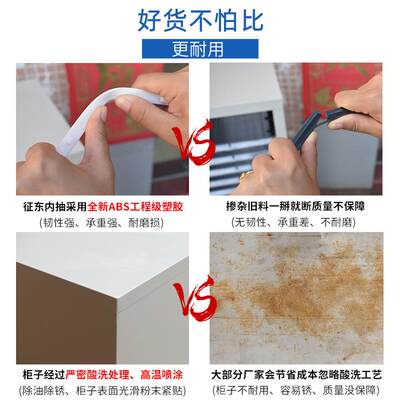 好货不怕比

更耐用

VS

征东内抽采用全新ABS工程级塑胶
(韧性强、承重强、耐磨损)

掺杂旧料一掰就断质量不保障
(无韧性、承重差、不耐磨)

VS

柜子经过严密酸洗处理、高温喷涂
(除油除锈、柜子表面光滑粉末紧贴)

大部分厂家会节省成本忽略酸洗工艺
(柜子不耐用、容易锈、质量没保障)