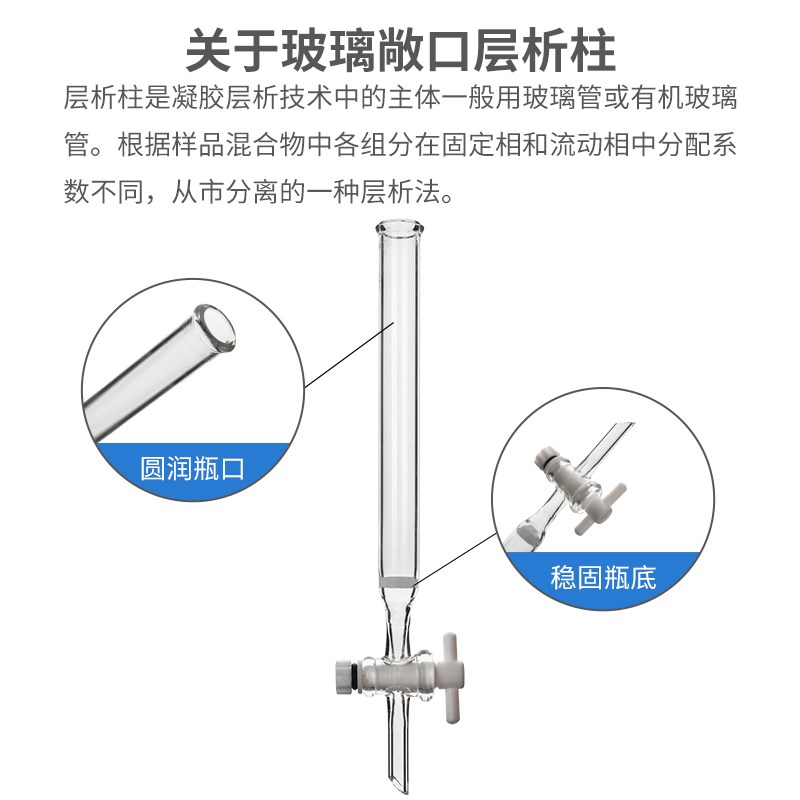 关于玻璃敞口层析柱

层析柱是凝胶层析技术中的主体一般用玻璃管或有机玻璃管。根据样品混合物中各组分在固定相和流动相中分配系数不同，从市分离的一种层析法。

圆润瓶口

稳固瓶底