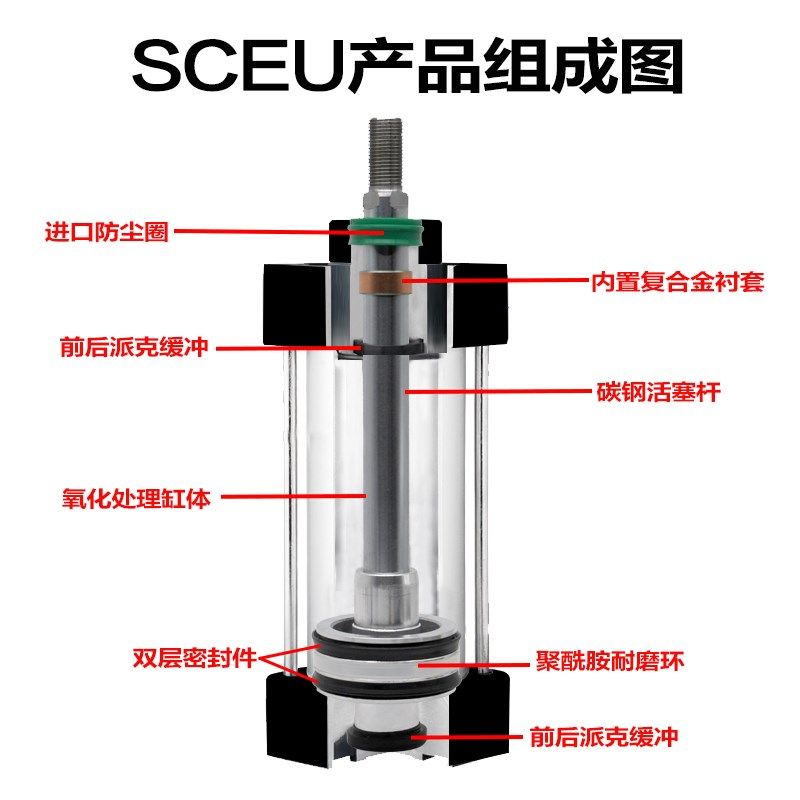 SCEU产品组成图

进口防尘圈

内置复合金衬套

前后派克缓冲

碳钢活塞杆

氧化处理缸体

双层密封件

聚酰胺耐磨环

前后派克缓冲