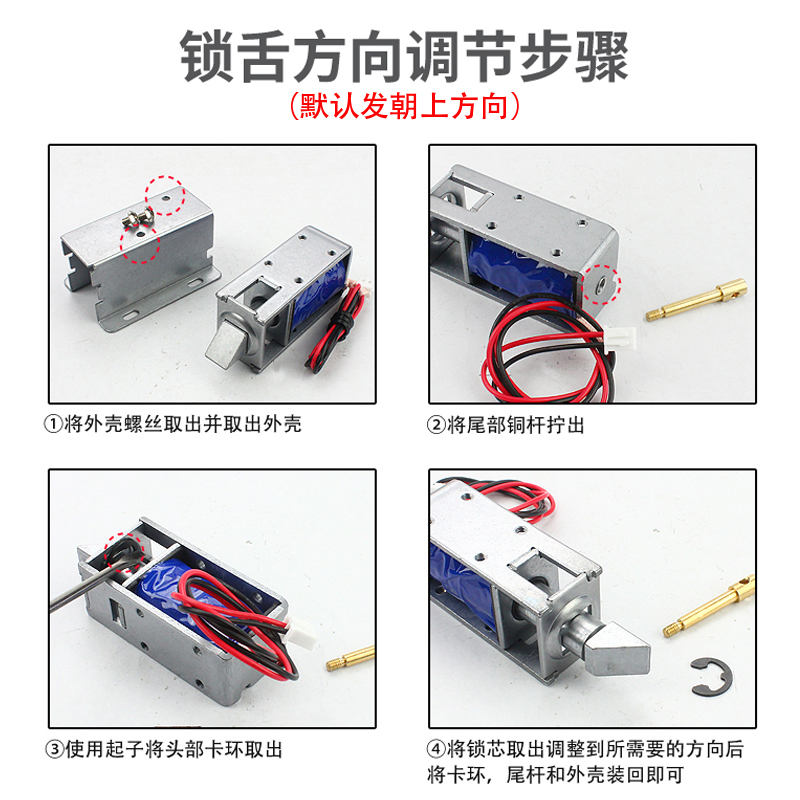 锁舌方向调节步骤
（默认发朝上方向）

①将外壳螺丝取出并取出外壳

②将尾部铜杆拧出

③使用起子将头部卡环取出

④将锁芯取出调整到所需要的方向后将卡环，尾杆和外壳装回即可