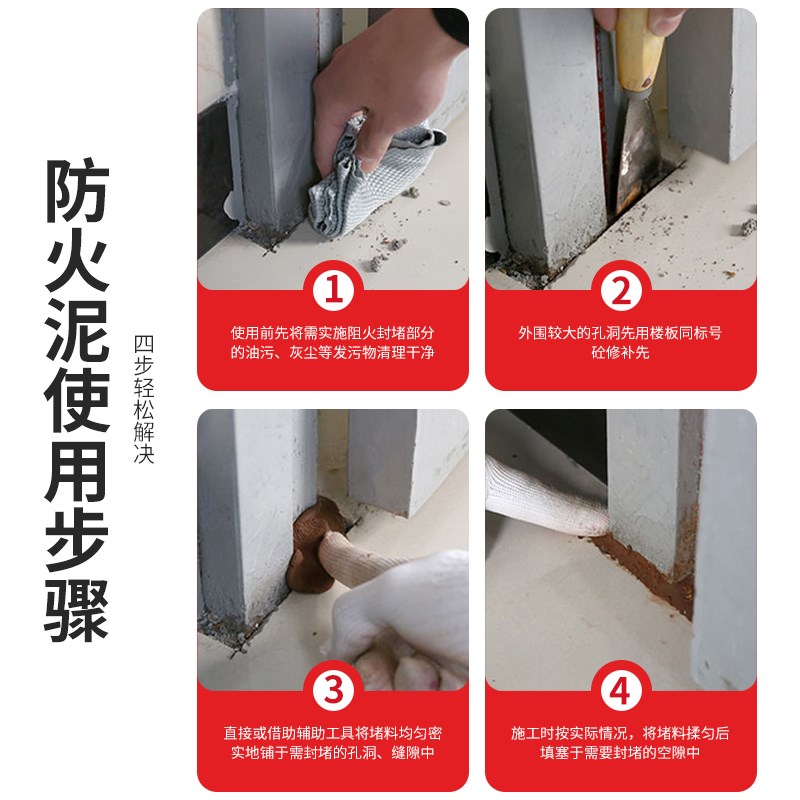 防火泥使用步骤

四步轻松解决

1

使用前先将需实施阻火封堵部分的油污、灰尘等发污物清理干净

2

外围较大的孔洞先用楼板同标号砼修补先

3

直接或借助辅助工具将堵料均匀密实地铺于需封堵的孔洞、缝隙中

4

施工时按实际情况，将堵料揉匀后填塞于需要封堵的空隙中