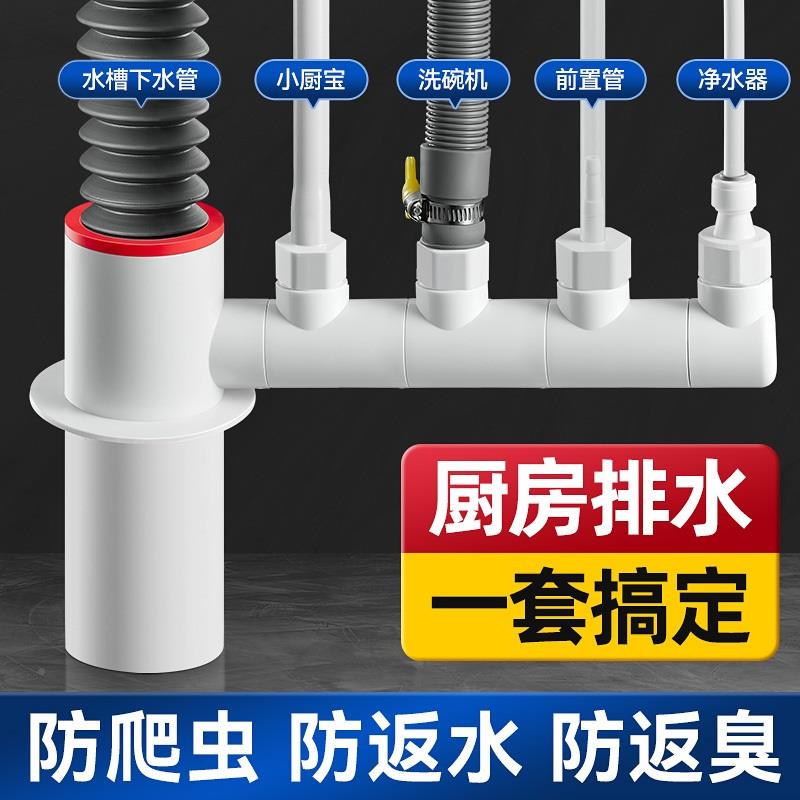 水槽下水管

小厨宝

洗碗机

前置管

净水器

厨房排水

一套搞定

防爬虫 防返水 防返臭