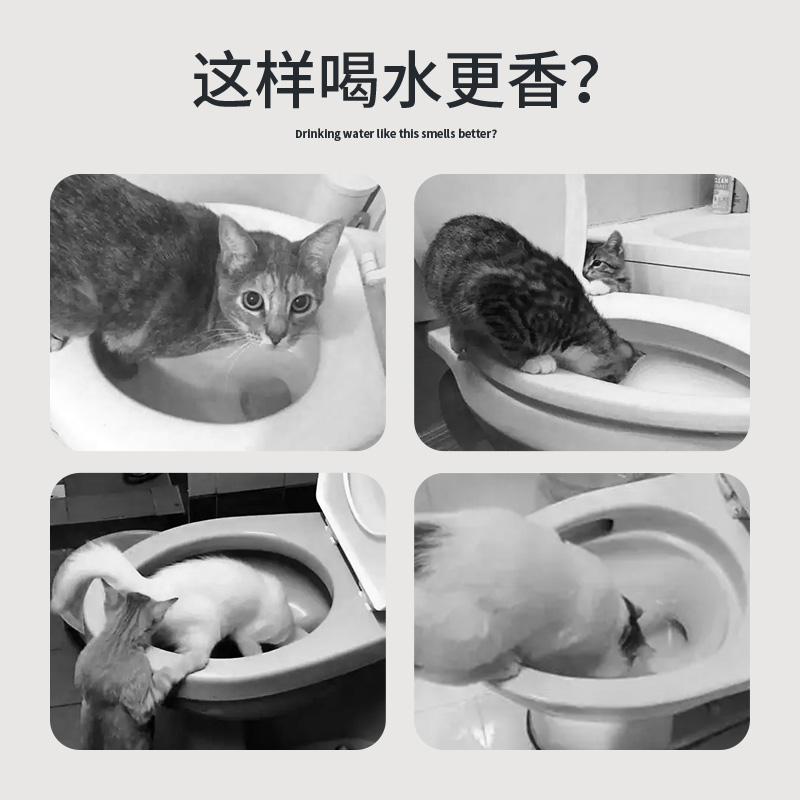 这样喝水更香?

Drinking water like this smells better?

CLEAN