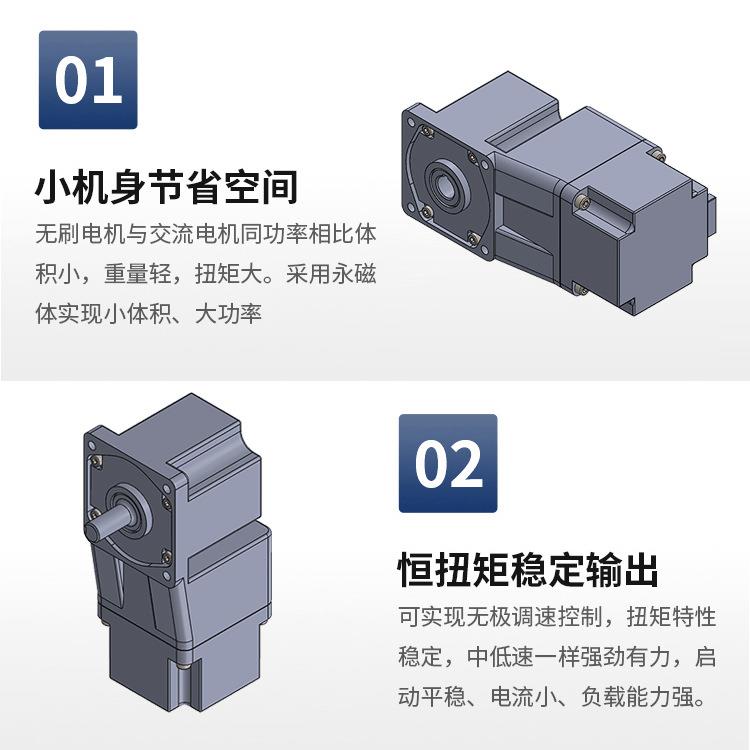 01

小机身节省空间

无刷电机与交流电机同功率相比体积小，重量轻，扭矩大。采用永磁体实现小体积、大功率

02

恒扭矩稳定输出

可实现无极调速控制，扭矩特性稳定，中低速一样强劲有力，启动平稳、电流小、负载能力强。