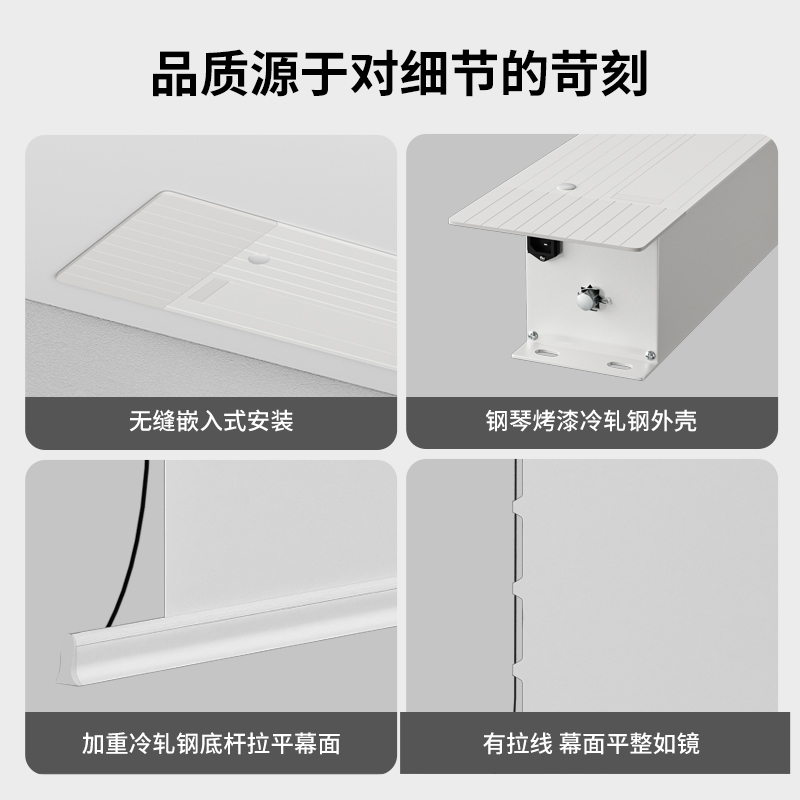 品质源于对细节的苛刻

无缝嵌入式安装

钢琴烤漆冷轧钢外壳

加重冷轧钢底杆拉平幕面

有拉线 幕面平整如镜