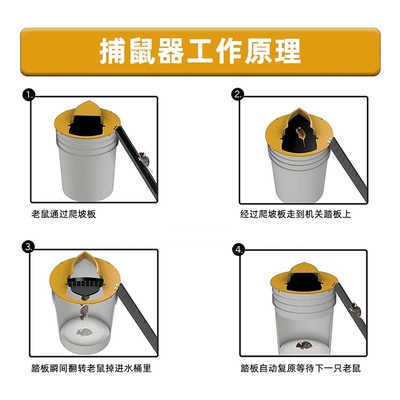 捕鼠器工作原理

1.

老鼠通过爬坡板

2.

经过爬坡板走到机关踏板上

3.

踏板瞬间翻转老鼠掉进水桶里

4.

踏板自动复原等待下一只老鼠