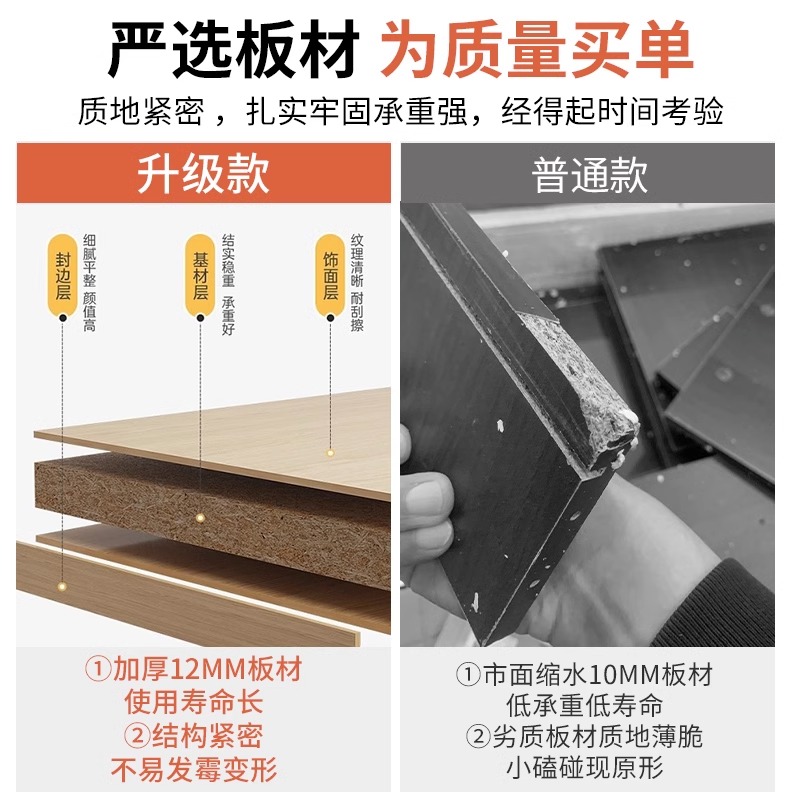 严选板材 为质量买单

质地紧密，扎实牢固承重强，经得起时间考验

升级款

封边层
细腻平整 颜值高

基材层
结实稳重 承重好

饰面层
纹理清晰 耐刮擦

①加厚12MM板材
使用寿命长
②结构紧密
不易发霉变形

普通款

①市面缩水10MM板材
低承重低寿命
②劣质板材质地薄脆
小磕碰现原形