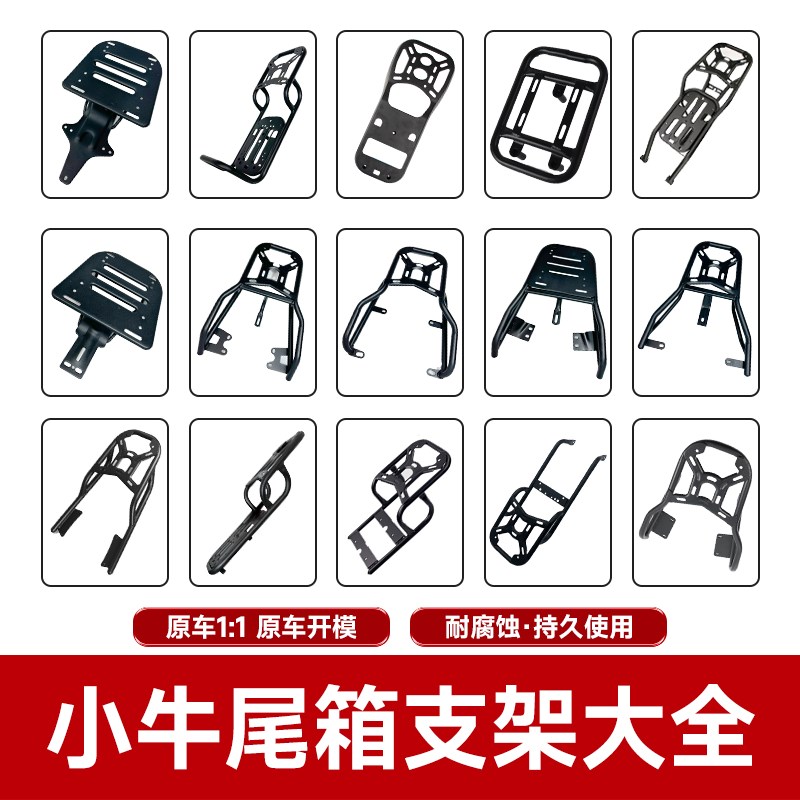 原车1:1 原车开模

耐腐蚀·持久使用

小牛尾箱支架大全