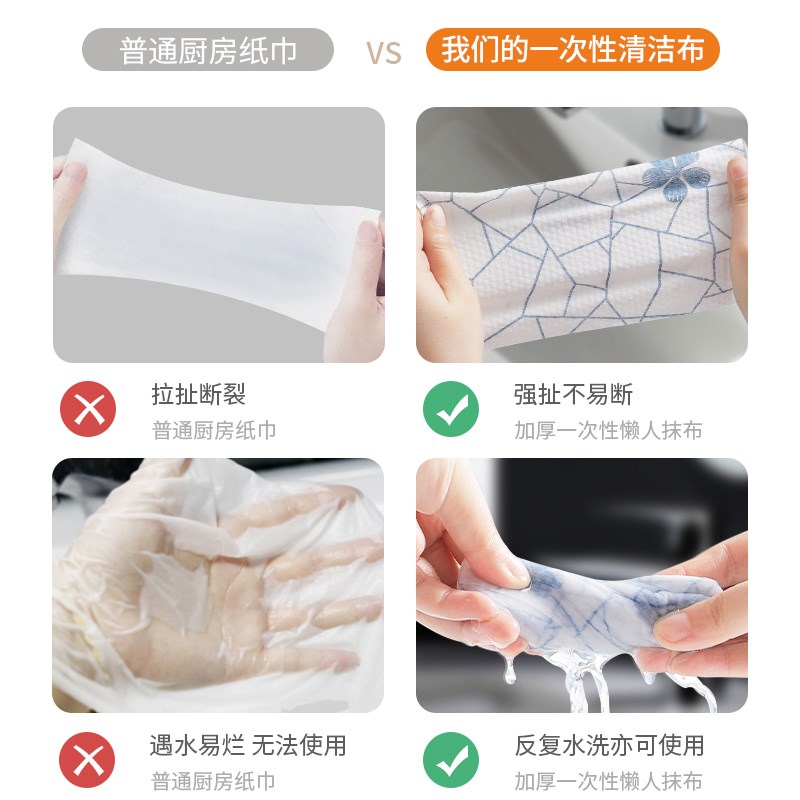 普通厨房纸巾

VS

我们的一次性清洁布

拉扯断裂
普通厨房纸巾

强扯不易断
加厚一次性懒人抹布

遇水易烂 无法使用
普通厨房纸巾

反复水洗亦可使用
加厚一次性懒人抹布