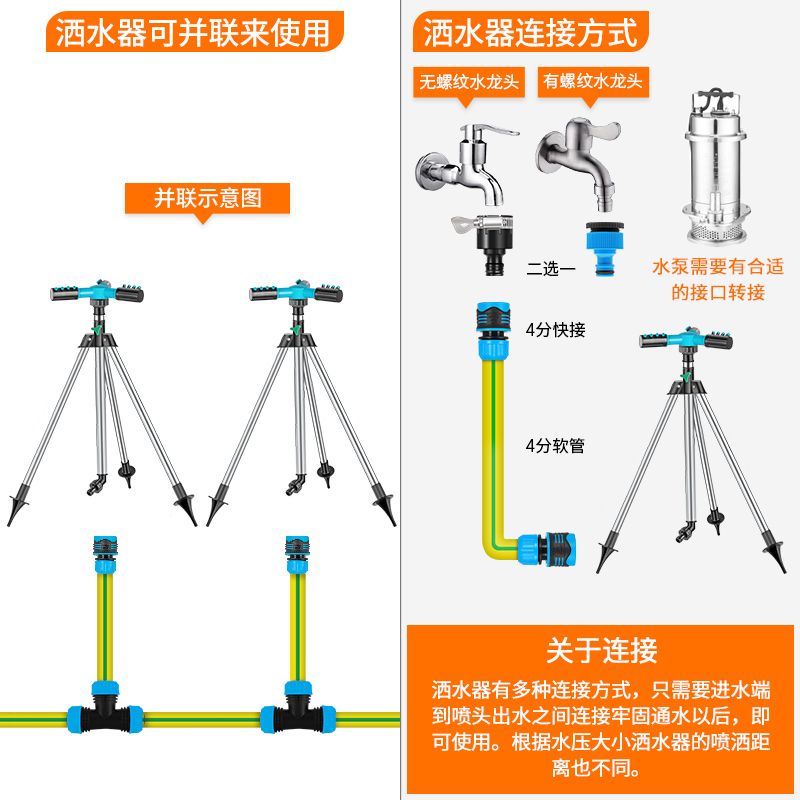 洒水器可并联来使用

并联示意图

洒水器连接方式

无螺纹水龙头

有螺纹水龙头

二选一

水泵需要有合适的接口转接

4分快接

4分软管

关于连接

洒水器有多种连接方式，只需要进水端到喷头出水之间连接牢固通水以后，即可使用。根据水压大小洒水器的喷洒距离也不同。