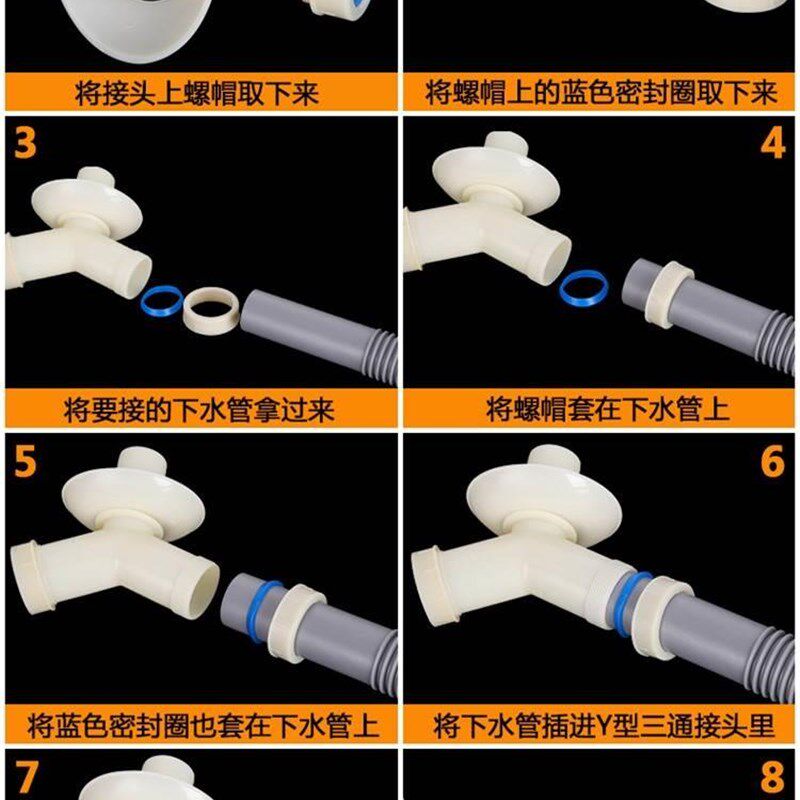 将接头上螺帽取下来

将螺帽上的蓝色密封圈取下来

3

将要接的下水管拿过来

4

将螺帽套在下水管上

5

将蓝色密封圈也套在下水管上

6

将下水管插进Y型三通接头里

7

8