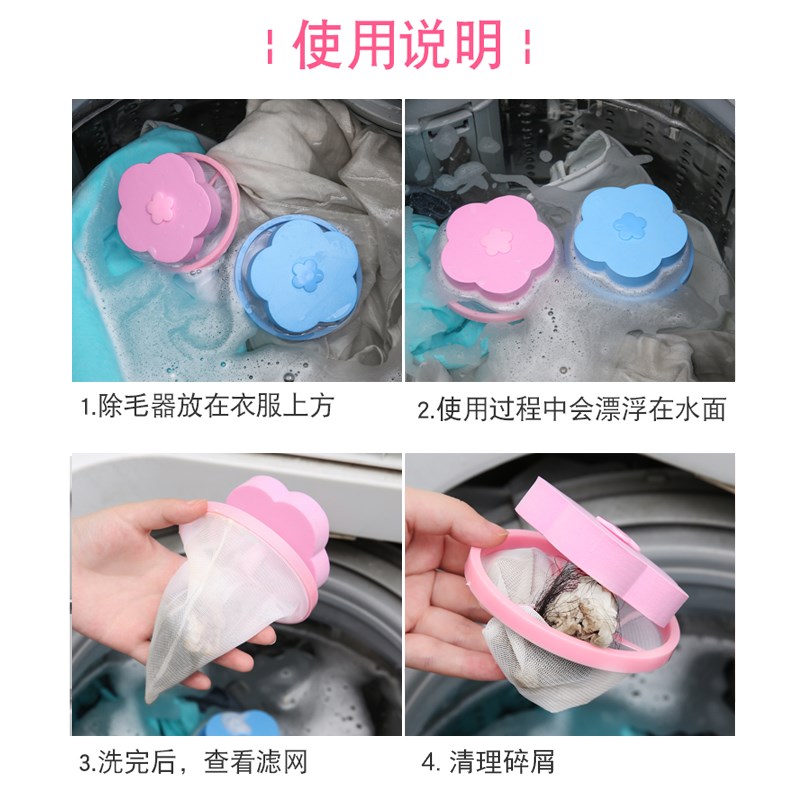 使用说明

1.除毛器放在衣服上方

2.使用过程中会漂浮在水面

3.洗完后，查看滤网

4. 清理碎屑