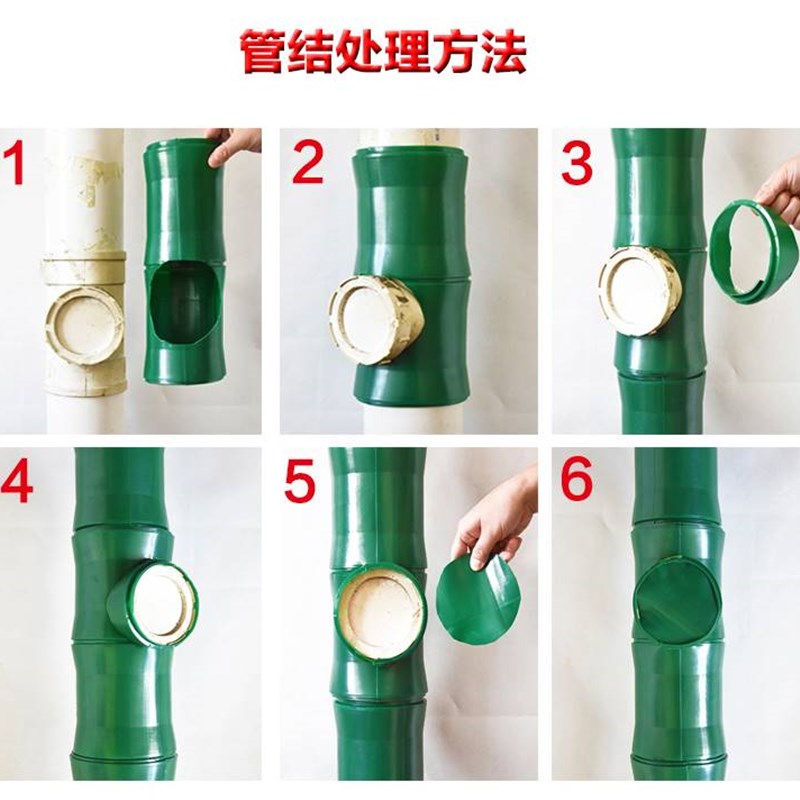 管结处理方法

1

2

3

4

5

6